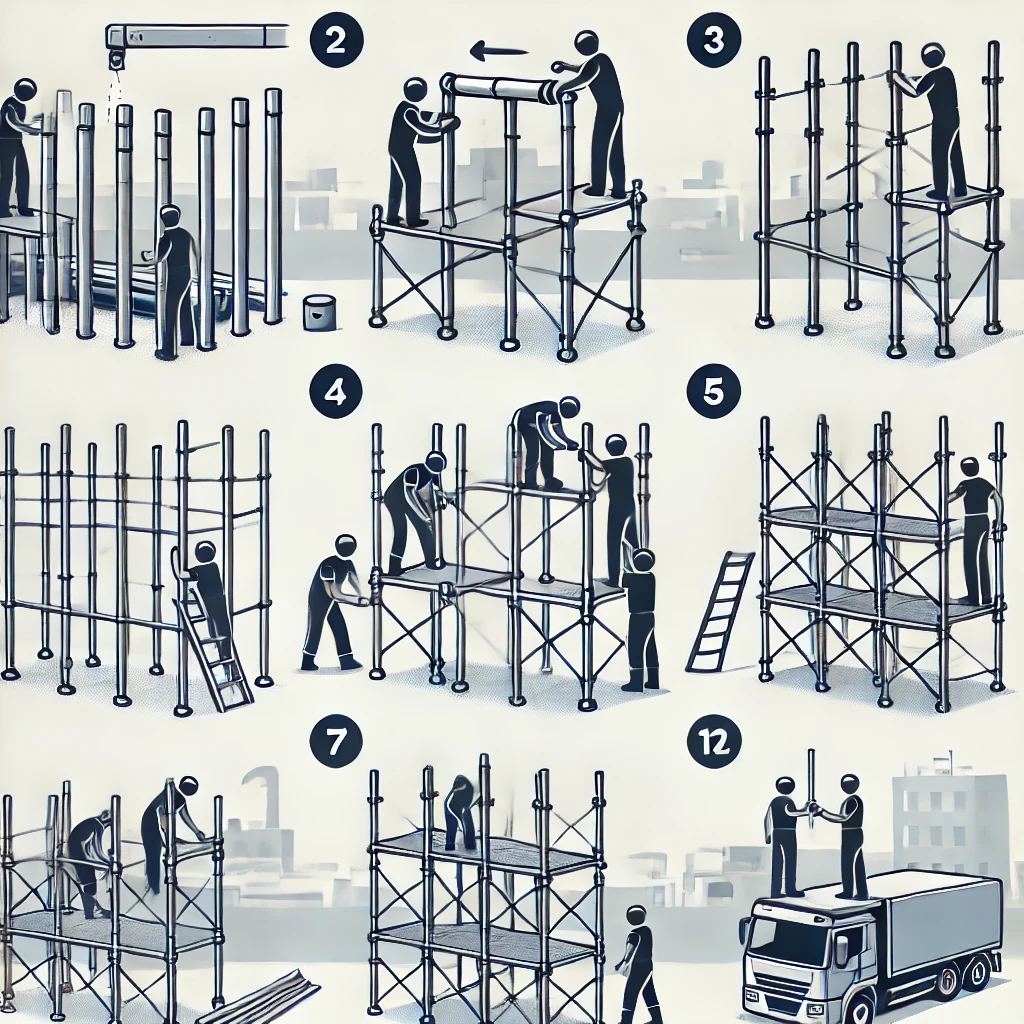 2

3

4

5

7

12